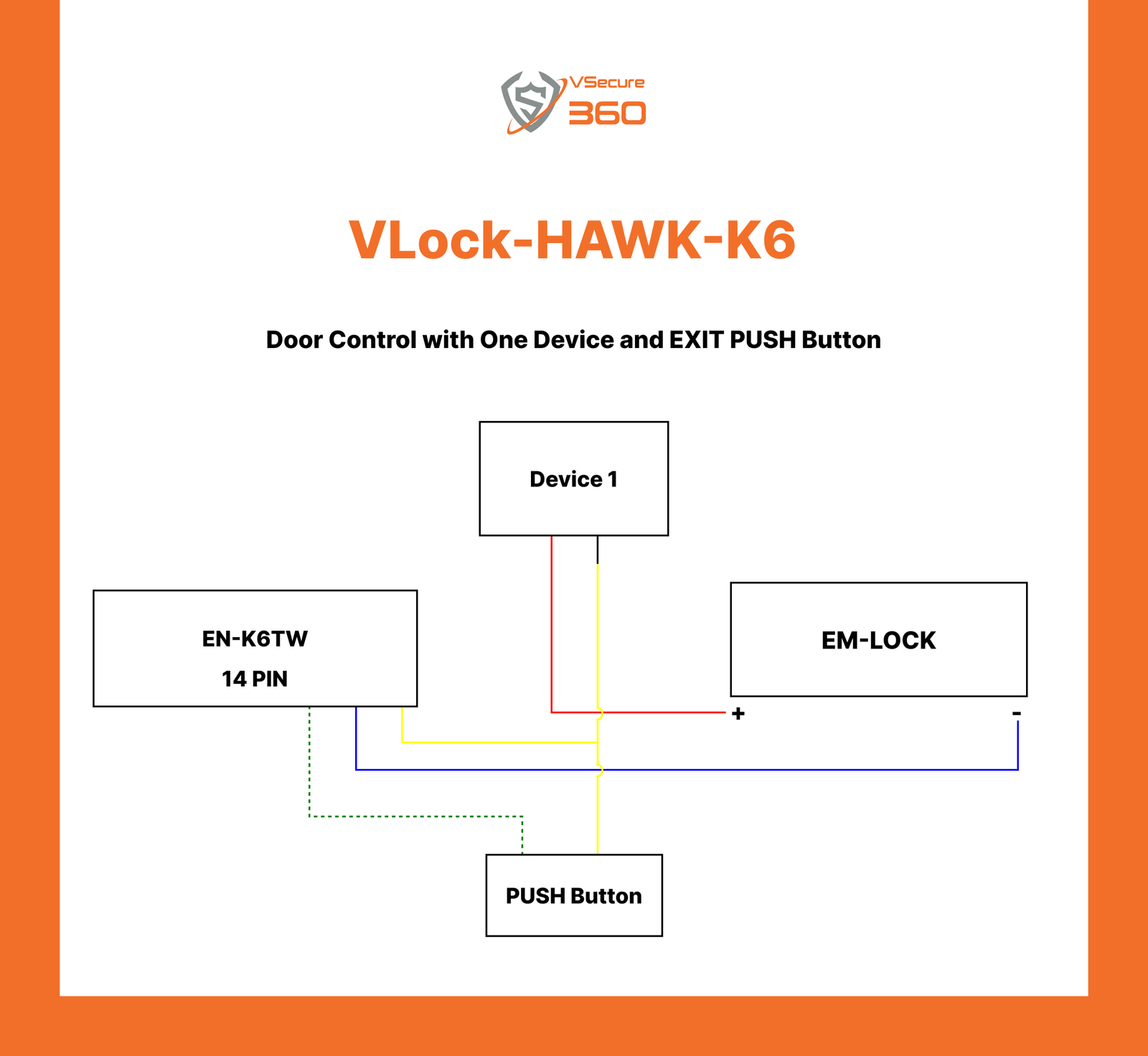 VSecure 360

VLock-HAWK-K6

Door Control with One Device and EXIT PUSH Button

Device 1

EN-K6TW
14 PIN

EM-LOCK

+

-

PUSH Button